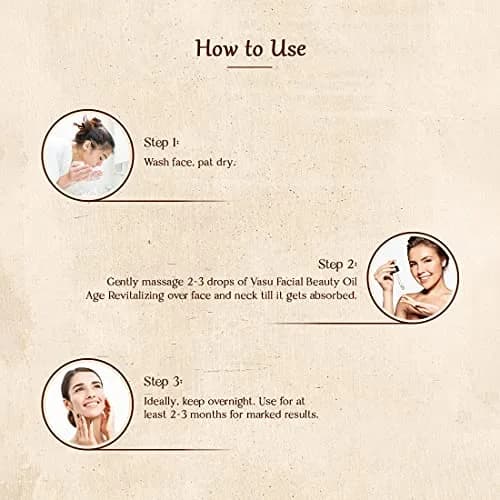 How to Use

Step 1:
Wash face, pat dry.

Step 2:
Gently massage 2-3 drops of Vasu Facial Beauty Oil Age Revitalizing over face and neck till it gets absorbed.

Step 3:
Ideally, keep overnight. Use for at least 2-3 months for marked results.