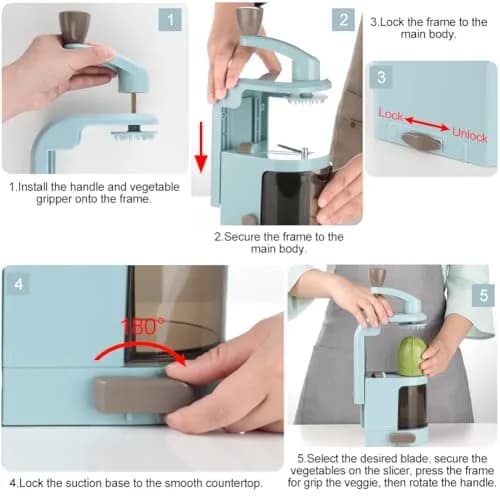 1

1.Install the handle and vegetable gripper onto the frame.

2

2.Secure the frame to the main body.

3.Lock the frame to the main body.

3

Lock

Unlock

4

180°

4.Lock the suction base to the smooth countertop.

5

5.Select the desired blade, secure the vegetables on the slicer, press the frame for grip the veggie, then rotate the handle.