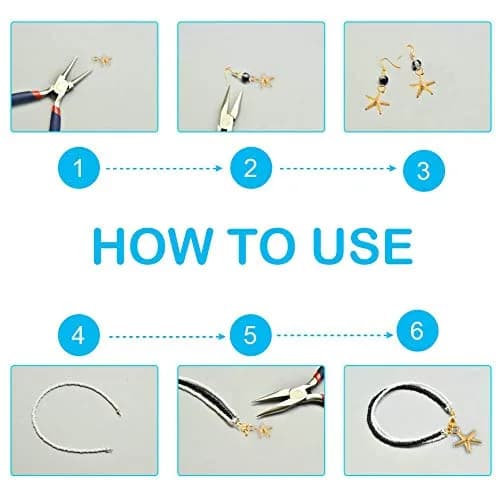 1

2

3

HOW TO USE

4

5

6