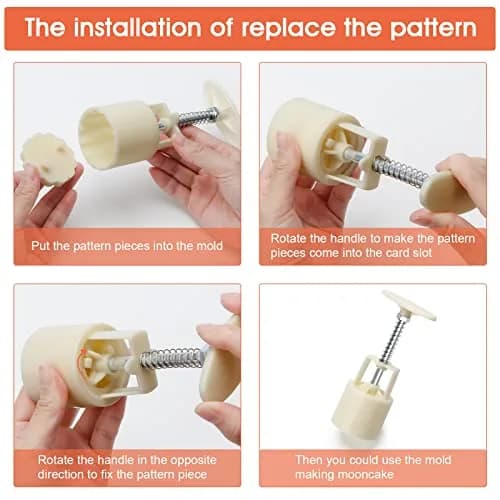 The installation of replace the pattern

Put the pattern pieces into the mold

Rotate the handle to make the pattern pieces come into the card slot

Rotate the handle in the opposite direction to fix the pattern piece

Then you could use the mold making mooncake