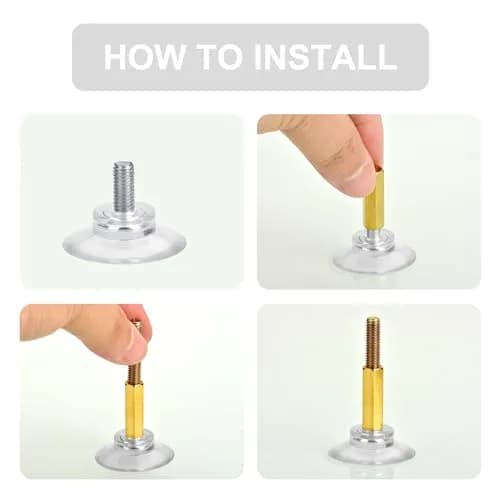 HOW TO INSTALL