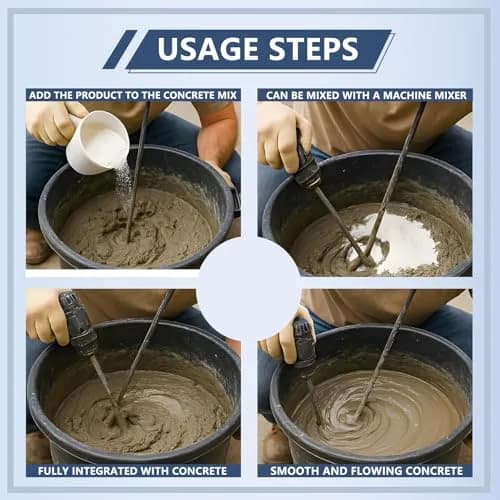 USAGE STEPS

ADD THE PRODUCT TO THE CONCRETE MIX

CAN BE MIXED WITH A MACHINE MIXER

FULLY INTEGRATED WITH CONCRETE

SMOOTH AND FLOWING CONCRETE