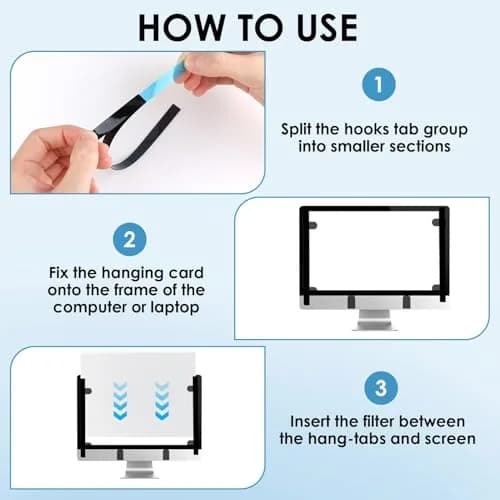 HOW TO USE

1

Split the hooks tab group into smaller sections

2

Fix the hanging card onto the frame of the computer or laptop

3

Insert the filter between the hang-tabs and screen